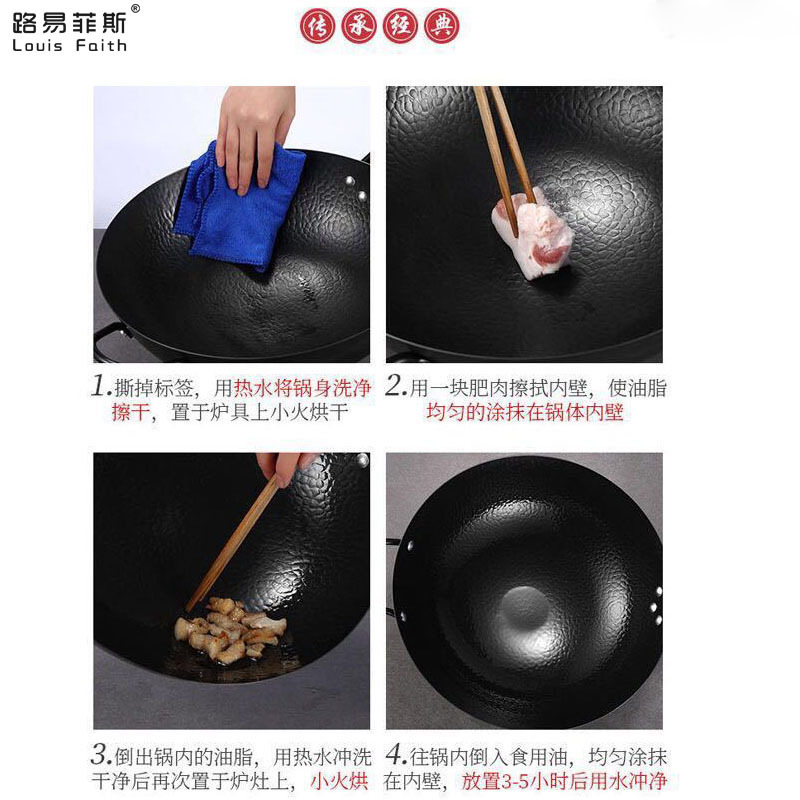 路易菲斯®
Louis Faith

传承经典

1.撕掉标签，用热水将锅身洗净擦干，置于炉具上小火烘干

2.用一块肥肉擦拭内壁，使油脂均匀的涂抹在锅体内壁

3.倒出锅内的油脂，用热水冲洗干净后再次置于炉灶上，小火烘

4.往锅内倒入食用油，均匀涂抹在内壁，放置3-5小时后用水冲净